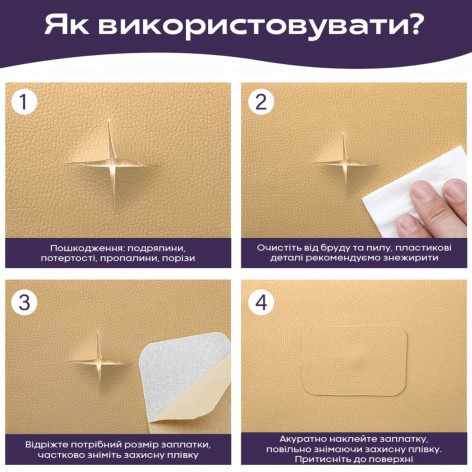 Як використовувати?

1

Пошкодження: подряпини, потертості, пропалини, порізи

2

Очистіть від бруду та пилу, пластикові деталі рекомендуємо знежирити

3

Відріжте потрібний розмір заплатки, частково зніміть захисну плівку

4

Акуратно наклейте заплатку, повільно знімаючи захисну плівку. Притисніть до поверхні